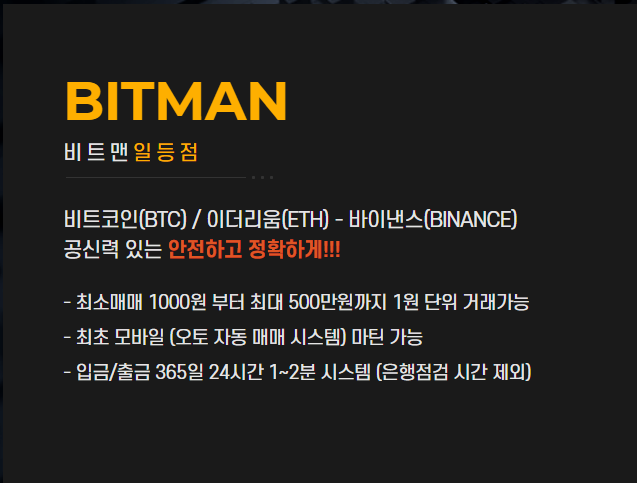 BITMAN
비트맨일등점

비트코인(BTC) / 이더리움(ETH) - 바이낸스(BINANCE)
공신력 있는 안전하고 정확하게!!!

- 최소매매 1000원 부터 최대 500만원까지 1원 단위 거래가능
- 최초 모바일 (오토 자동 매매 시스템) 마틴 가능
- 입금/출금 365일 24시간 1~2분 시스템 (은행점검 시간 제외)